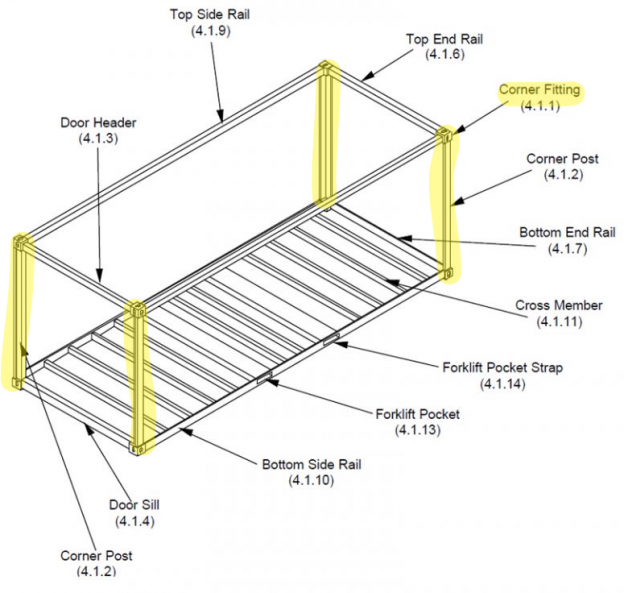 Top Side Rail
(4.1.9)

Top End Rail
(4.1.6)

Corner Fitting
(4.1.1)

Door Header
(4.1.3)

Corner Post
(4.1.2)

Bottom End Rail
(4.1.7)

Cross Member
(4.1.11)

Forklift Pocket Strap
(4.1.14)

Forklift Pocket
(4.1.13)

Bottom Side Rail
(4.1.10)

Door Sill
(4.1.4)

Corner Post
(4.1.2)