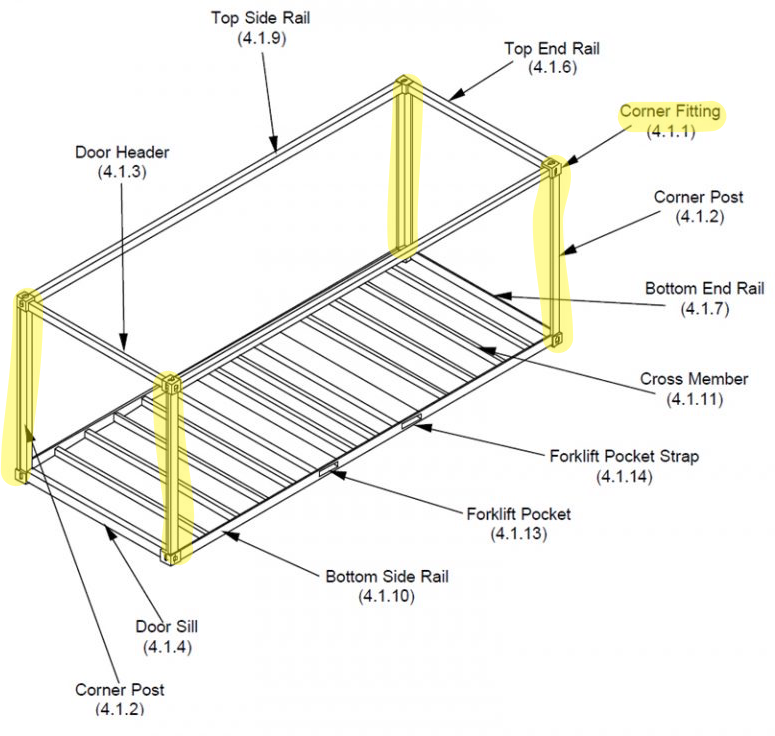 Top Side Rail
(4.1.9)

Top End Rail
(4.1.6)

Corner Fitting
(4.1.1)

Door Header
(4.1.3)

Corner Post
(4.1.2)

Bottom End Rail
(4.1.7)

Cross Member
(4.1.11)

Forklift Pocket Strap
(4.1.14)

Forklift Pocket
(4.1.13)

Bottom Side Rail
(4.1.10)

Door Sill
(4.1.4)

Corner Post
(4.1.2)